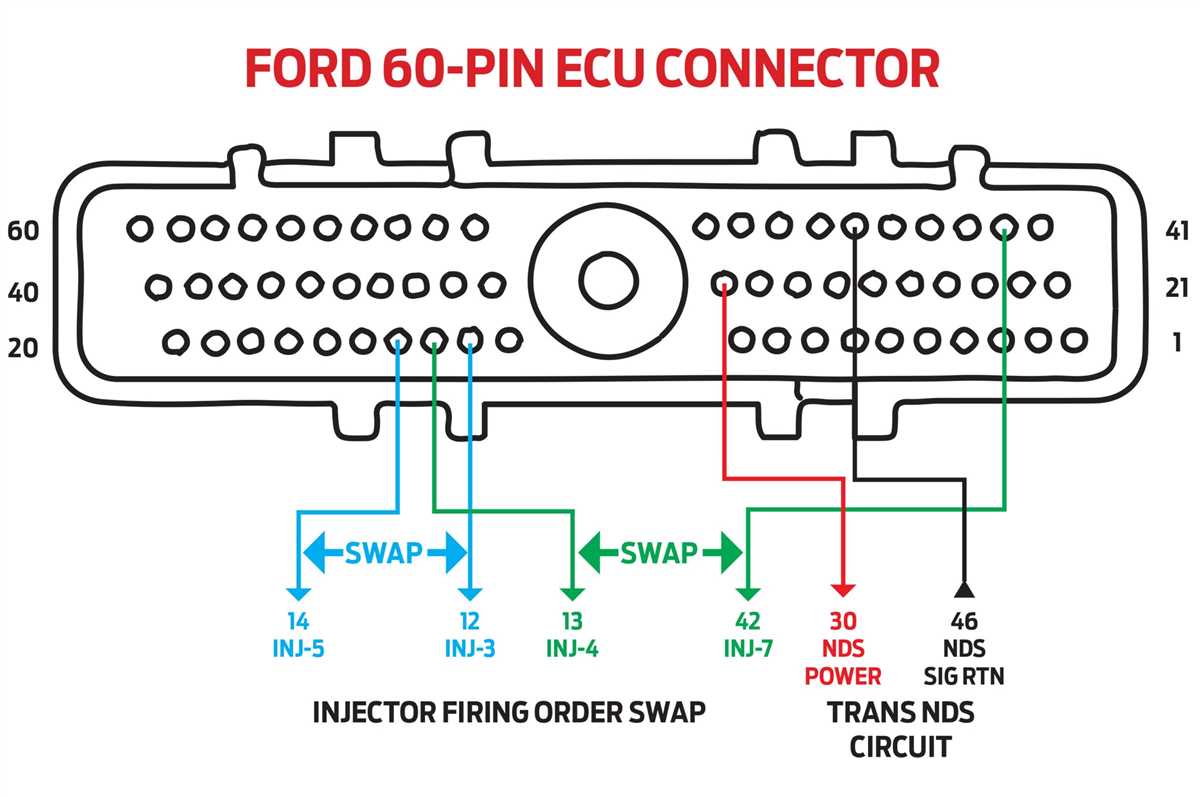 FORD 60-PIN ECU CONNECTOR

60
40
20

41
21
1

SWAP
SWAP

14
INJ-5

12
INJ-3

13
INJ-4

42
INJ-7

30
NDS
POWER

46
NDS
SIG RTN

INJECTOR FIRING ORDER SWAP

TRANS NDS
CIRCUIT