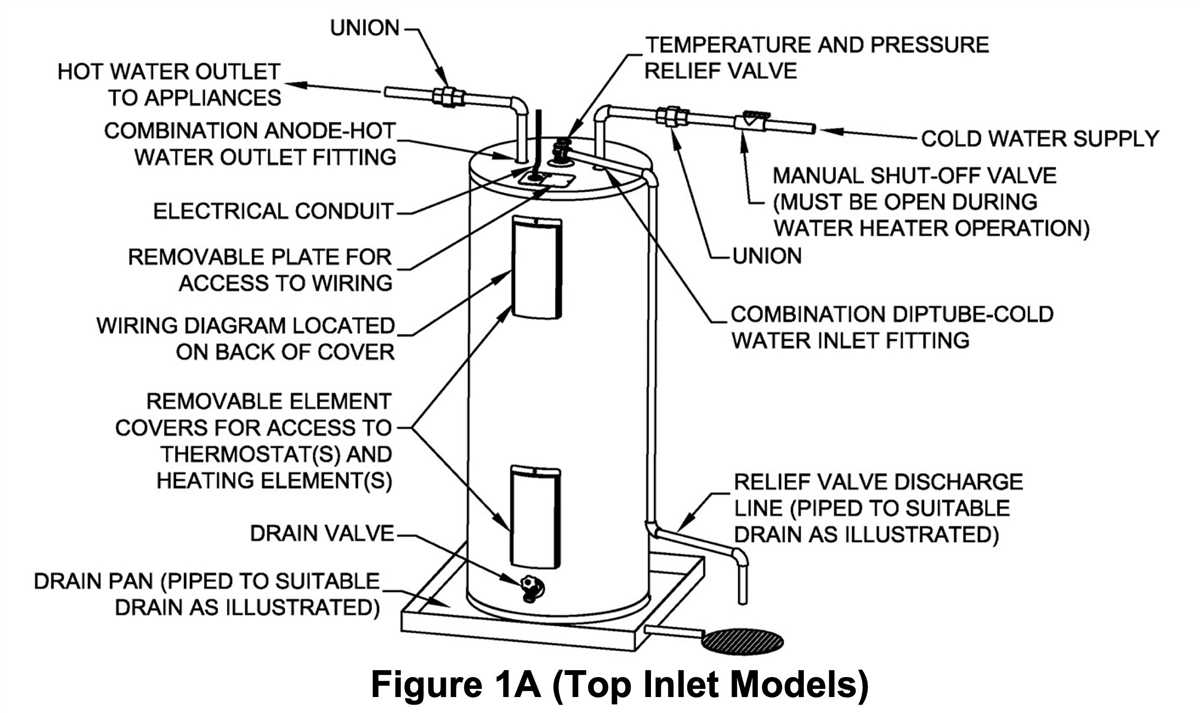 UNION

HOT WATER OUTLET TO APPLIANCES

COMBINATION ANODE-HOT WATER OUTLET FITTING

ELECTRICAL CONDUIT

REMOVABLE PLATE FOR ACCESS TO WIRING

WIRING DIAGRAM LOCATED ON BACK OF COVER

REMOVABLE ELEMENT COVERS FOR ACCESS TO THERMOSTAT(S) AND HEATING ELEMENT(S)

DRAIN VALVE

DRAIN PAN (PIPED TO SUITABLE DRAIN AS ILLUSTRATED)

TEMPERATURE AND PRESSURE RELIEF VALVE

COLD WATER SUPPLY

MANUAL SHUT-OFF VALVE (MUST BE OPEN DURING WATER HEATER OPERATION)

UNION

COMBINATION DIPTUBE-COLD WATER INLET FITTING

RELIEF VALVE DISCHARGE LINE (PIPED TO SUITABLE DRAIN AS ILLUSTRATED)

Figure 1A (Top Inlet Models)